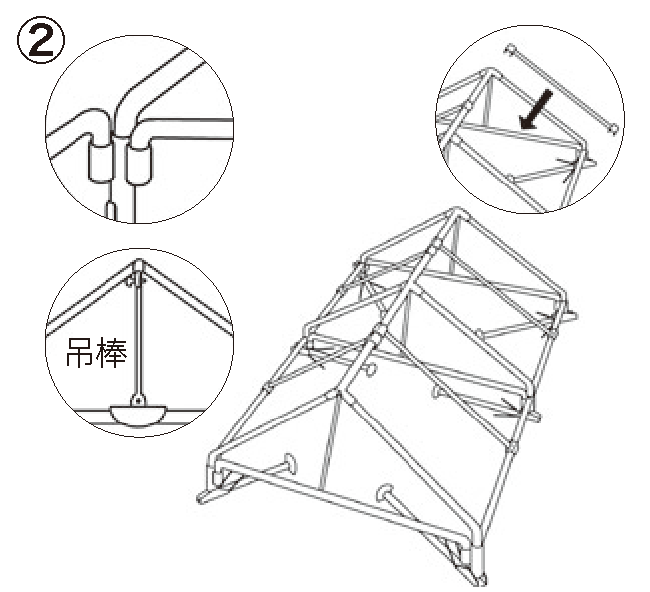 ②

吊棒